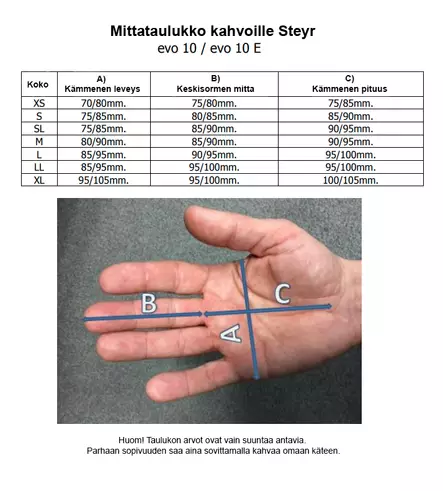 Mittataulukko kahvoille Steyr
evo 10 / evo 10 E

| Koko | A) Kämmenen leveys | B) Keskisormen mitta | C) Kämmenen pituus |
|---|---|---|---|
| XS | 70/80mm. | 75/80mm. | 75/85mm. |
| S | 75/85mm. | 80/85mm. | 85/90mm. |
| SL | 75/85mm. | 85/90mm. | 90/95mm. |
| M | 80/90mm. | 85/90mm. | 90/95mm. |
| L | 85/95mm. | 90/95mm. | 95/100mm. |
| LL | 85/95mm. | 95/100mm. | 95/100mm. |
| XL | 95/105mm. | 95/100mm. | 100/105mm. |

B
C
A

Huom! Taulukon arvot ovat vain suuntaa antavia.
Parhaan sopivuuden saa aina sovittamalla kahvaa omaan käteen.